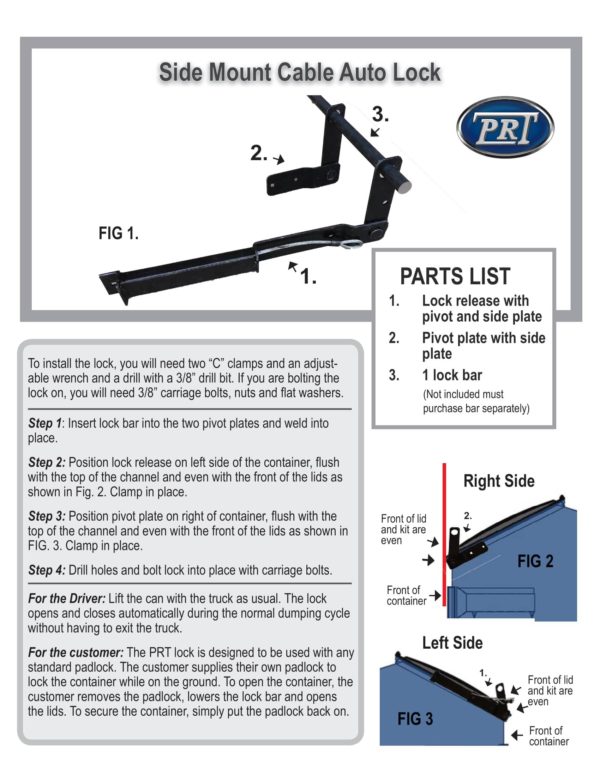 Side Mount Cable Auto Lock

PRT

3.

2.

FIG 1.

1.

PARTS LIST

1. Lock release with pivot and side plate

2. Pivot plate with side plate

3. 1 lock bar
(Not included must purchase bar separately)

To install the lock, you will need two "C" clamps and an adjustable wrench and a drill with a 3/8" drill bit. If you are bolting the lock on, you will need 3/8" carriage bolts, nuts and flat washers.

Step 1: Insert lock bar into the two pivot plates and weld into place.

Step 2: Position lock release on left side of the container, flush with the top of the channel and even with the front of the lids as shown in Fig. 2. Clamp in place.

Step 3: Position pivot plate on right of container, flush with the top of the channel and even with the front of the lids as shown in FIG. 3. Clamp in place.

Step 4: Drill holes and bolt lock into place with carriage bolts.

For the Driver: Lift the can with the truck as usual. The lock opens and closes automatically during the normal dumping cycle without having to exit the truck.

For the customer: The PRT lock is designed to be used with any standard padlock. The customer supplies their own padlock to lock the container while on the ground. To open the container, the customer removes the padlock, lowers the lock bar and opens the lids. To secure the container, simply put the padlock back on.

Right Side

Front of lid and kit are even

2.

FIG 2

Front of container

Left Side

1.

Front of lid and kit are even

FIG 3

Front of container